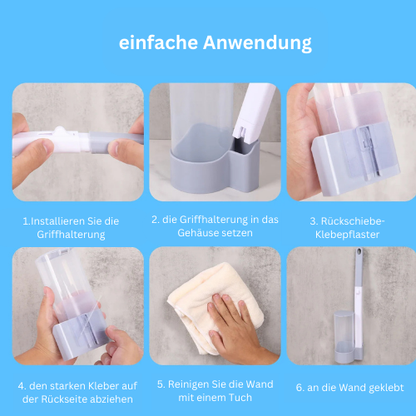 einfache Anwendung

1.Installieren Sie die Griffhalterung

2. die Griffhalterung in das Gehäuse setzen

3. Rückschiebe-Klebepflaster

4. den starken Kleber auf der Rückseite abziehen

5. Reinigen Sie die Wand mit einem Tuch

6. an die Wand geklebt